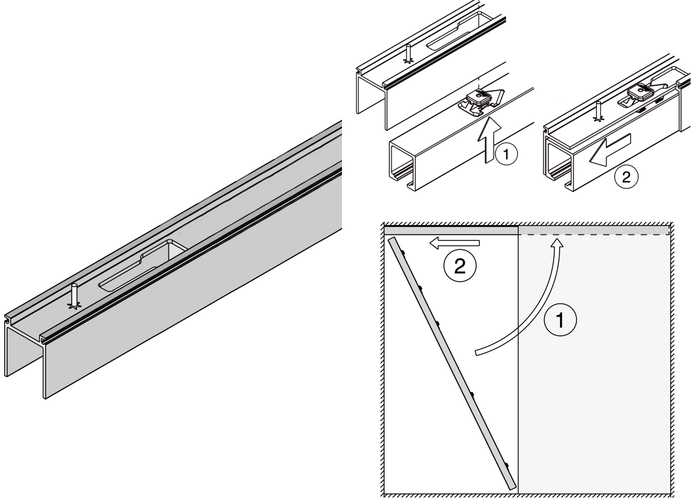 1
2
2
1