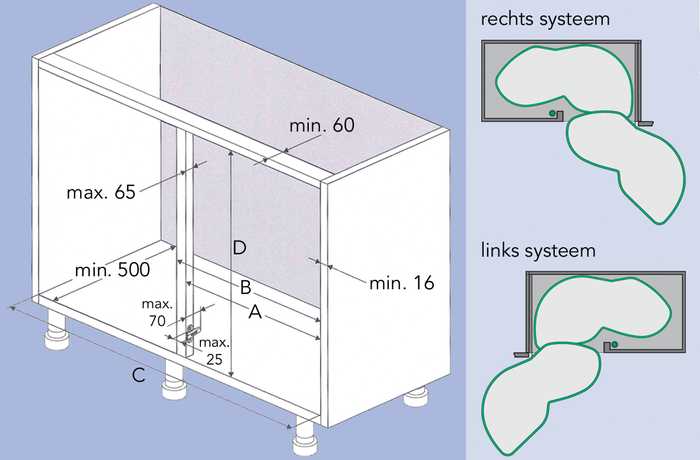 min. 60

max. 65

D

min. 500

B

min. 16

max. 70

A

max. 25

C

rechts systeem

links systeem