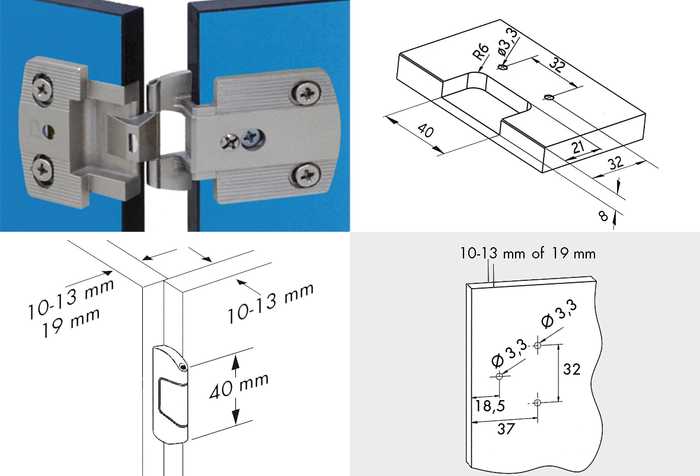 R6
ø3,3
32
40
21
32
8

10-13 mm
19 mm
10-13 mm
40 mm

10-13 mm of 19 mm
Ø 3,3
Ø 3,3
32
18,5
37