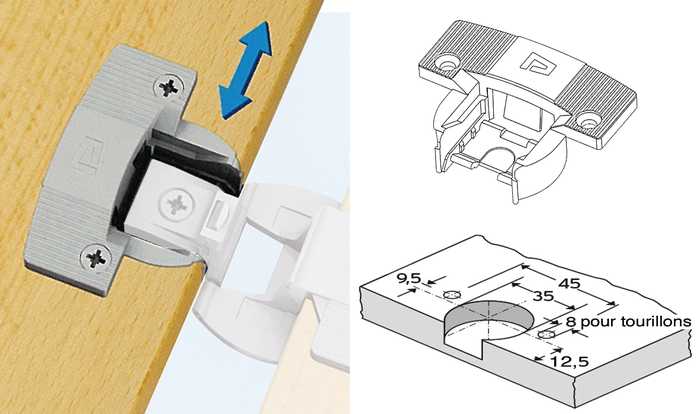 9,5
45
35
8 pour tourillons
12,5