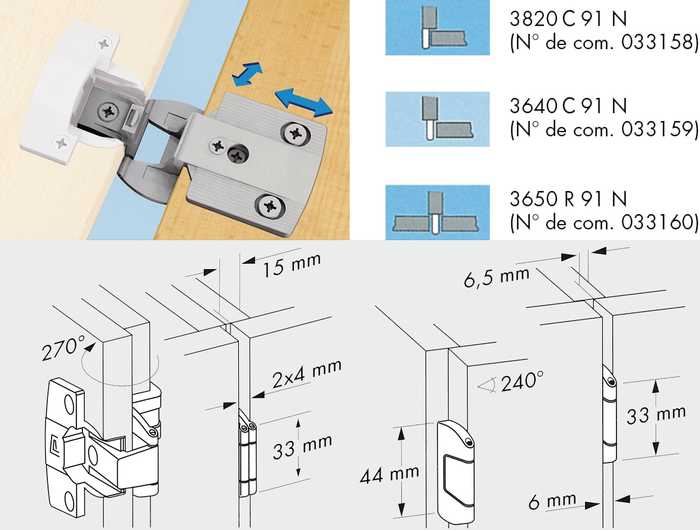 3820 C 91 N
(N° de com. 033158)

3640 C 91 N
(N° de com. 033159)

3650 R 91 N
(N° de com. 033160)

15 mm

270°

2x4 mm

33 mm

6,5 mm

240°

33 mm

44 mm

6 mm