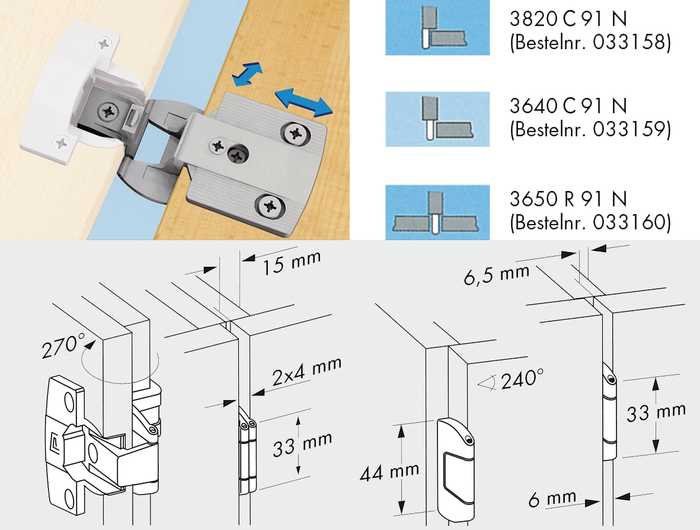 3820 C 91 N
(Bestelnr. 033158)

3640 C 91 N
(Bestelnr. 033159)

3650 R 91 N
(Bestelnr. 033160)

15 mm

270°

2x4 mm

33 mm

6,5 mm

240°

33 mm

44 mm

6 mm