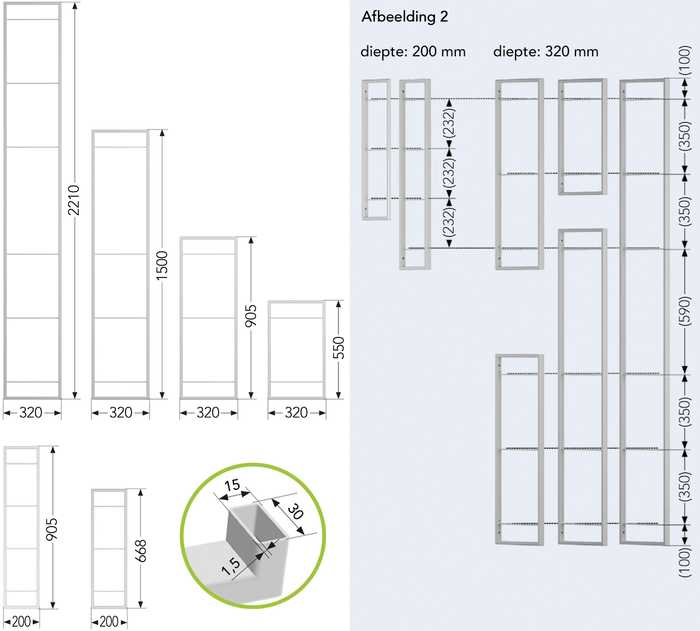 2210

1500

905

550

320 320 320 320

905

668

200 200

15

30

1,5

Afbeelding 2

diepte: 200 mm diepte: 320 mm

(232)
(232)
(232)

(100)
(350)
(350)
(590)
(350)
(350)
(100)