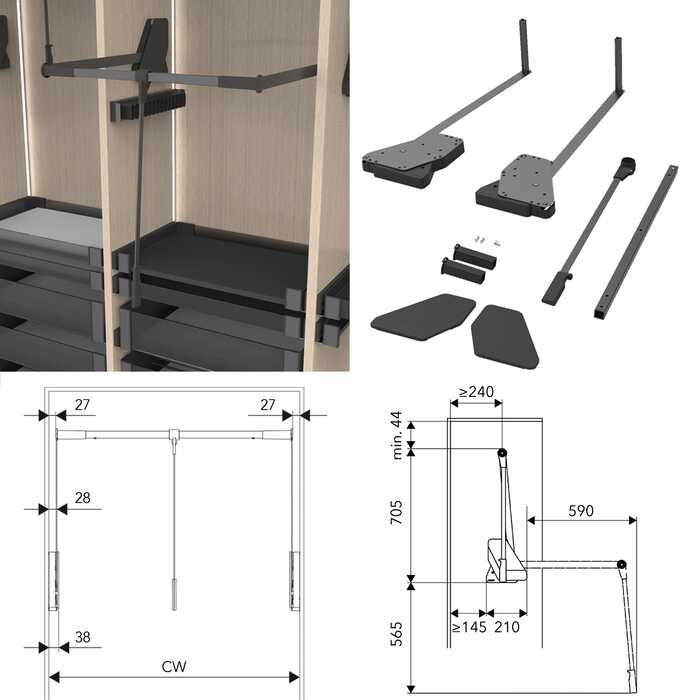 27
27
28
38
CW
≥240
min. 44
705
590
≥145
210
565